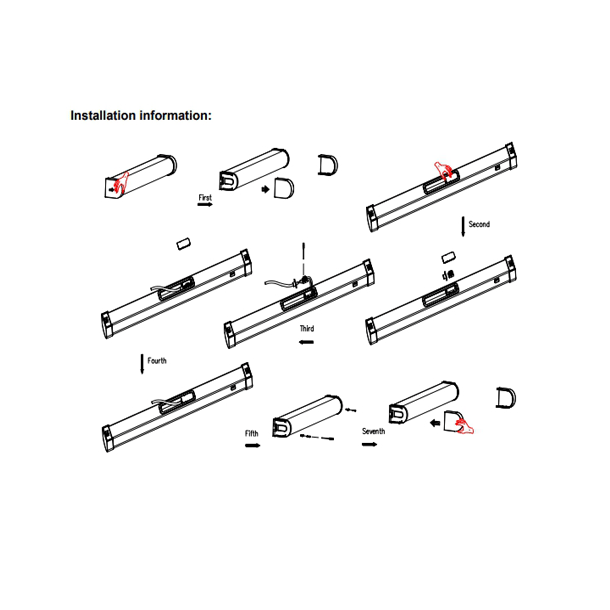 Installation information:

First

Second

Third

Fourth

Fifth

Seventh