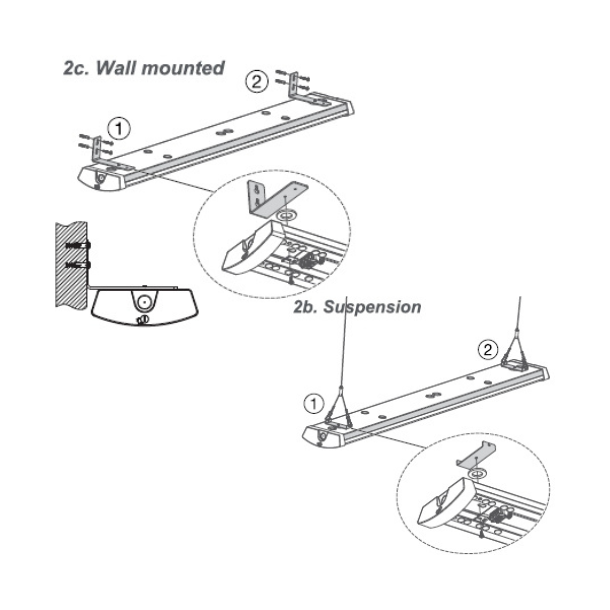 2c. Wall mounted

2

1

2b. Suspension

2

1