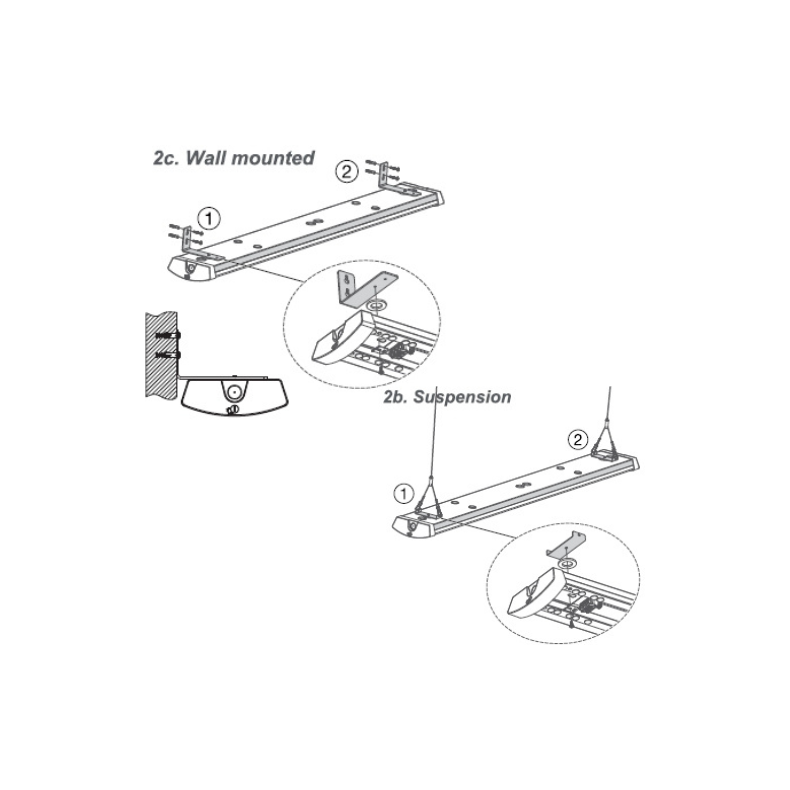 2c. Wall mounted

②

①

2b. Suspension

②

①