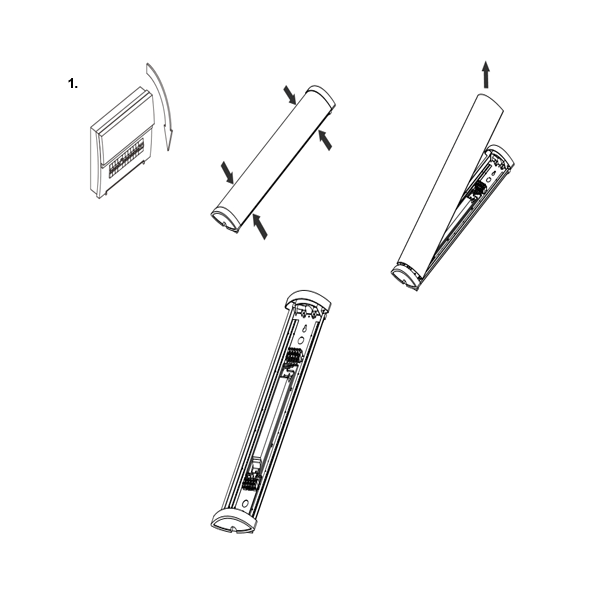 1.