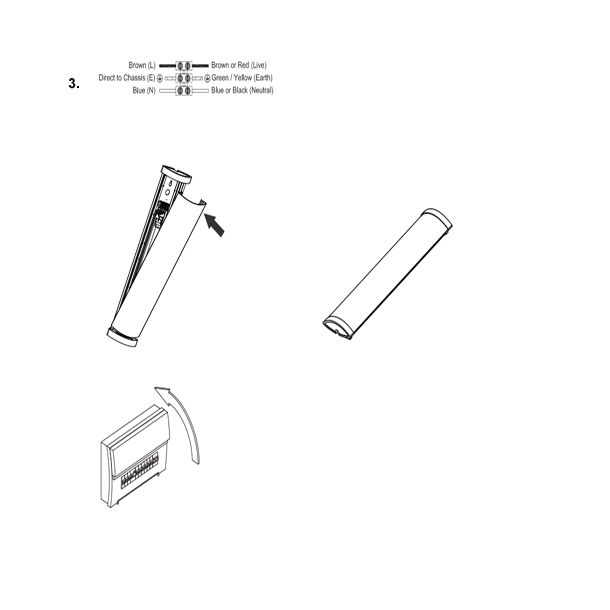 3.

Brown (L)
Brown or Red (Live)
Direct to Chassis (E)
Green / Yellow (Earth)
Blue (N)
Blue or Black (Neutral)